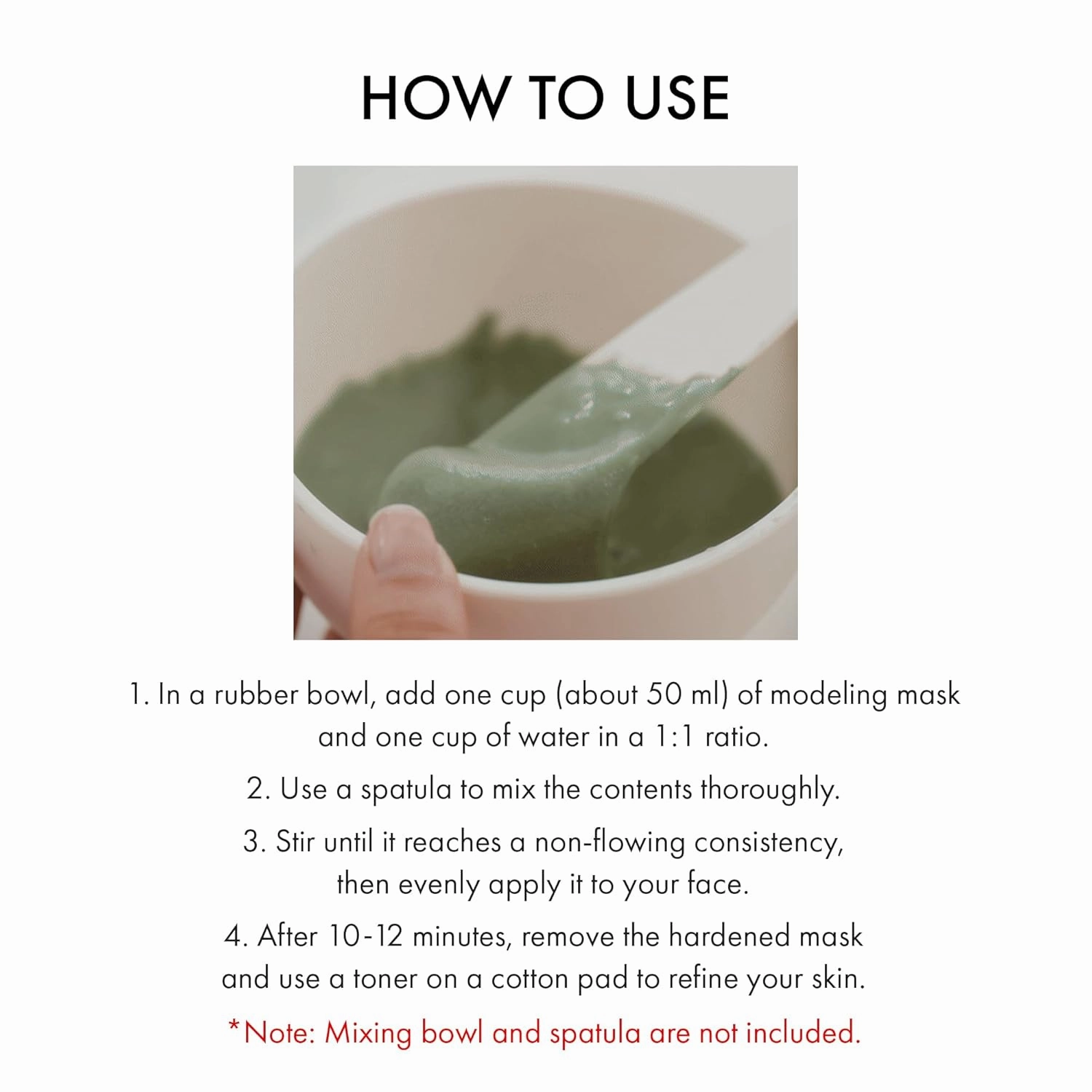 HOW TO USE

1. In a rubber bowl, add one cup (about 50 ml) of modeling mask and one cup of water in a 1:1 ratio.

2. Use a spatula to mix the contents thoroughly.

3. Stir until it reaches a non-flowing consistency, then evenly apply it to your face.

4. After 10-12 minutes, remove the hardened mask and use a toner on a cotton pad to refine your skin.

*Note: Mixing bowl and spatula are not included.