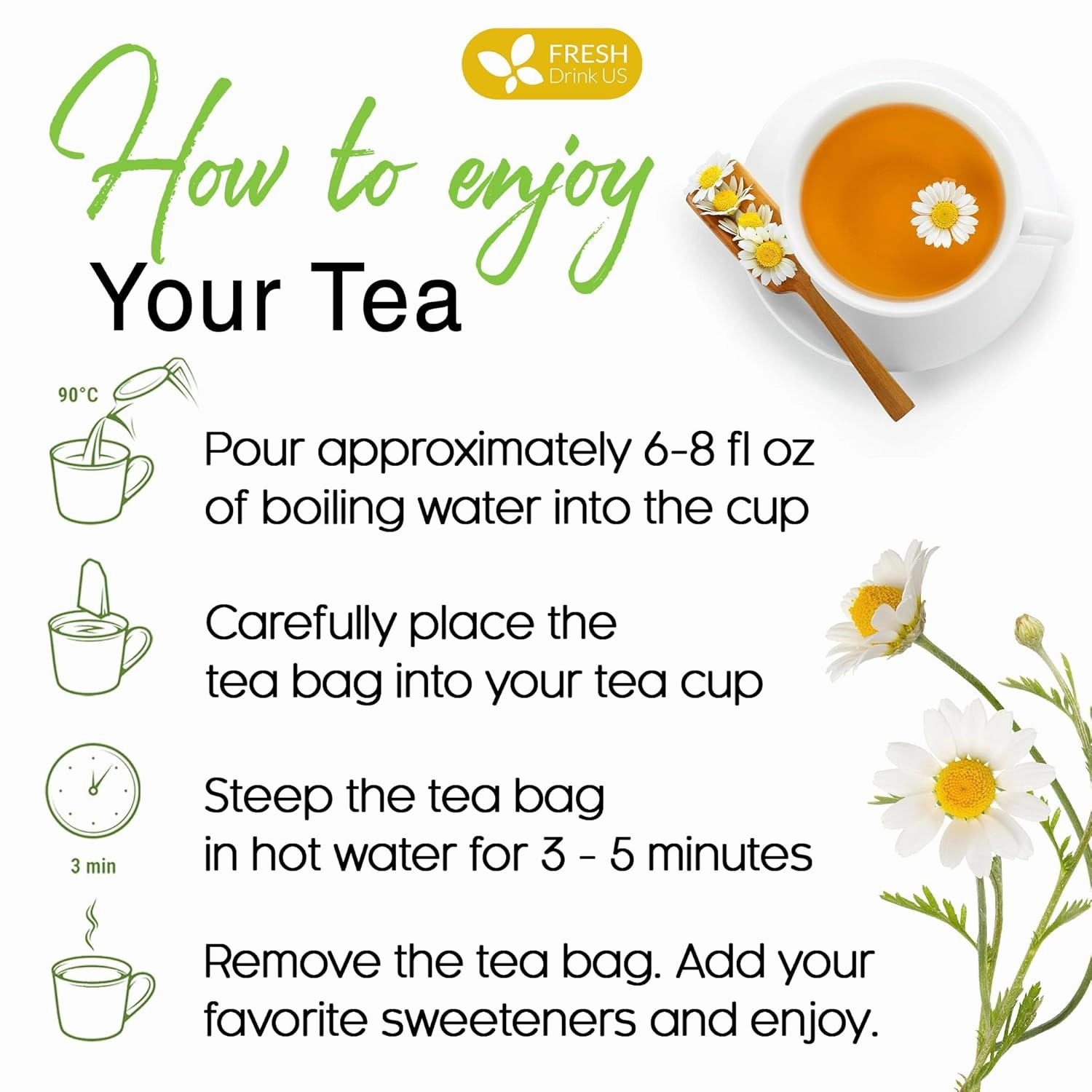 FRESH
Drink US

How to enjoy
Your Tea

90°C

Pour approximately 6-8 fl oz of boiling water into the cup

Carefully place the tea bag into your tea cup

3 min

Steep the tea bag in hot water for 3 - 5 minutes

Remove the tea bag. Add your favorite sweeteners and enjoy.