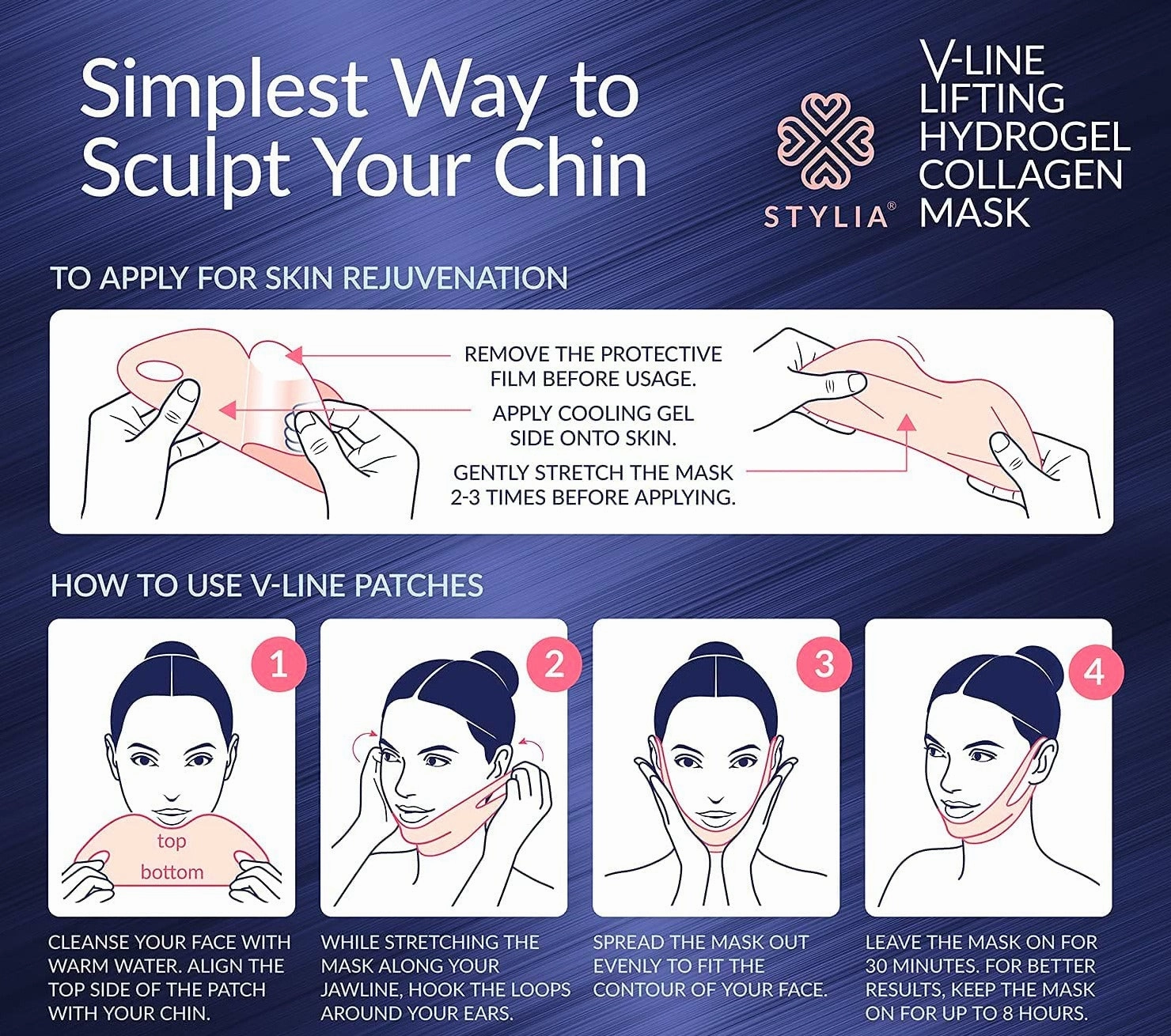 Simplest Way to Sculpt Your Chin

STYLIA®

V-LINE LIFTING HYDROGEL COLLAGEN MASK

TO APPLY FOR SKIN REJUVENATION

REMOVE THE PROTECTIVE FILM BEFORE USAGE.

APPLY COOLING GEL SIDE ONTO SKIN.

GENTLY STRETCH THE MASK 2-3 TIMES BEFORE APPLYING.

HOW TO USE V-LINE PATCHES

1

top

bottom

CLEANSE YOUR FACE WITH WARM WATER. ALIGN THE TOP SIDE OF THE PATCH WITH YOUR CHIN.

2

WHILE STRETCHING THE MASK ALONG YOUR JAWLINE, HOOK THE LOOPS AROUND YOUR EARS.

3

SPREAD THE MASK OUT EVENLY TO FIT THE CONTOUR OF YOUR FACE.

4

LEAVE THE MASK ON FOR 30 MINUTES. FOR BETTER RESULTS, KEEP THE MASK ON FOR UP TO 8 HOURS.