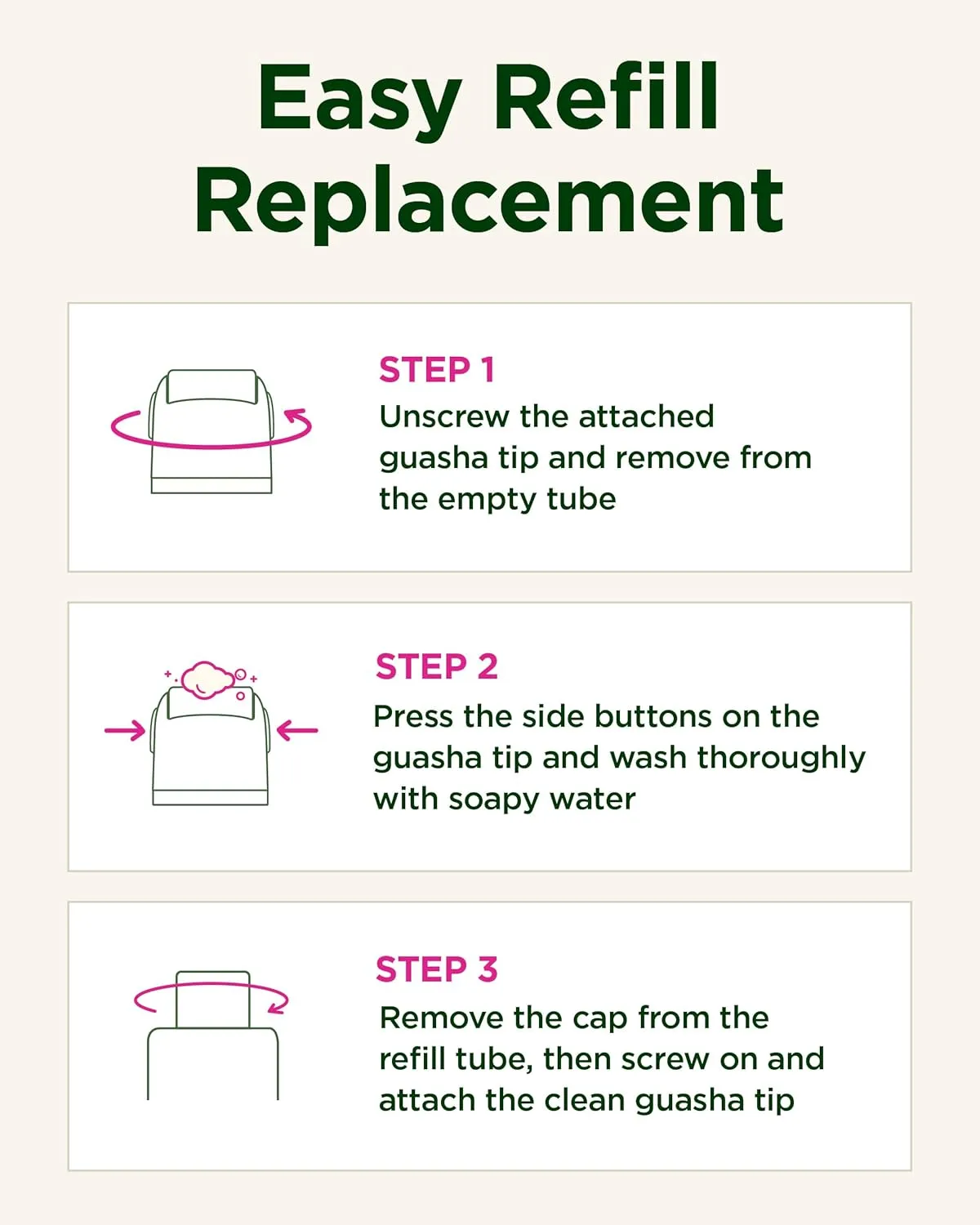 Easy Refill Replacement

STEP 1
Unscrew the attached guasha tip and remove from the empty tube

STEP 2
Press the side buttons on the guasha tip and wash thoroughly with soapy water

STEP 3
Remove the cap from the refill tube, then screw on and attach the clean guasha tip